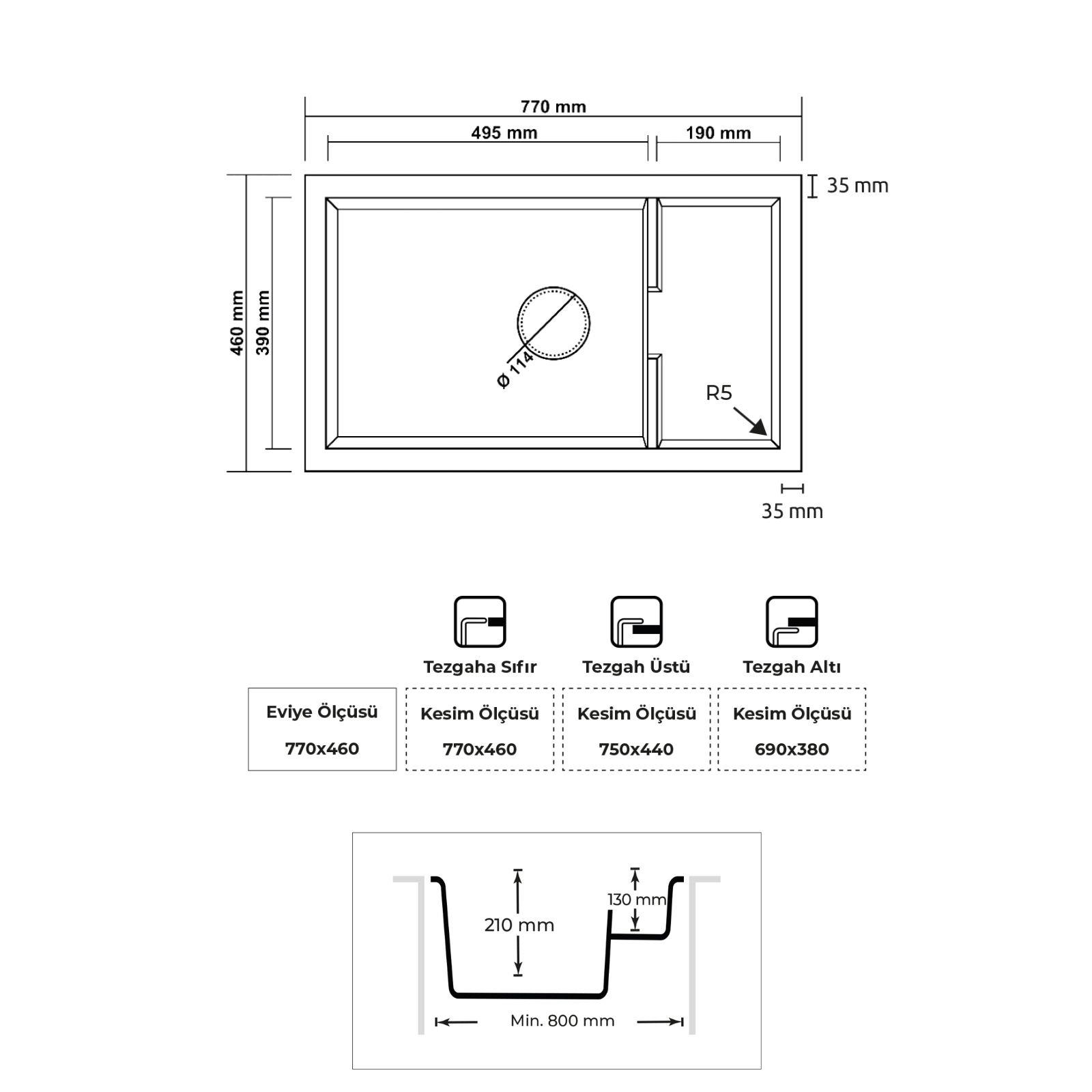 770 mm

495 mm

190 mm

35 mm

460 mm

390 mm

Ø 114

R5

35 mm

Tezgaha Sıfır

Tezgah Üstü

Tezgah Altı

Eviye Ölçüsü
770x460

Kesim Ölçüsü
770x460

Kesim Ölçüsü
750x440

Kesim Ölçüsü
690x380

210 mm

130 mm

Min. 800 mm