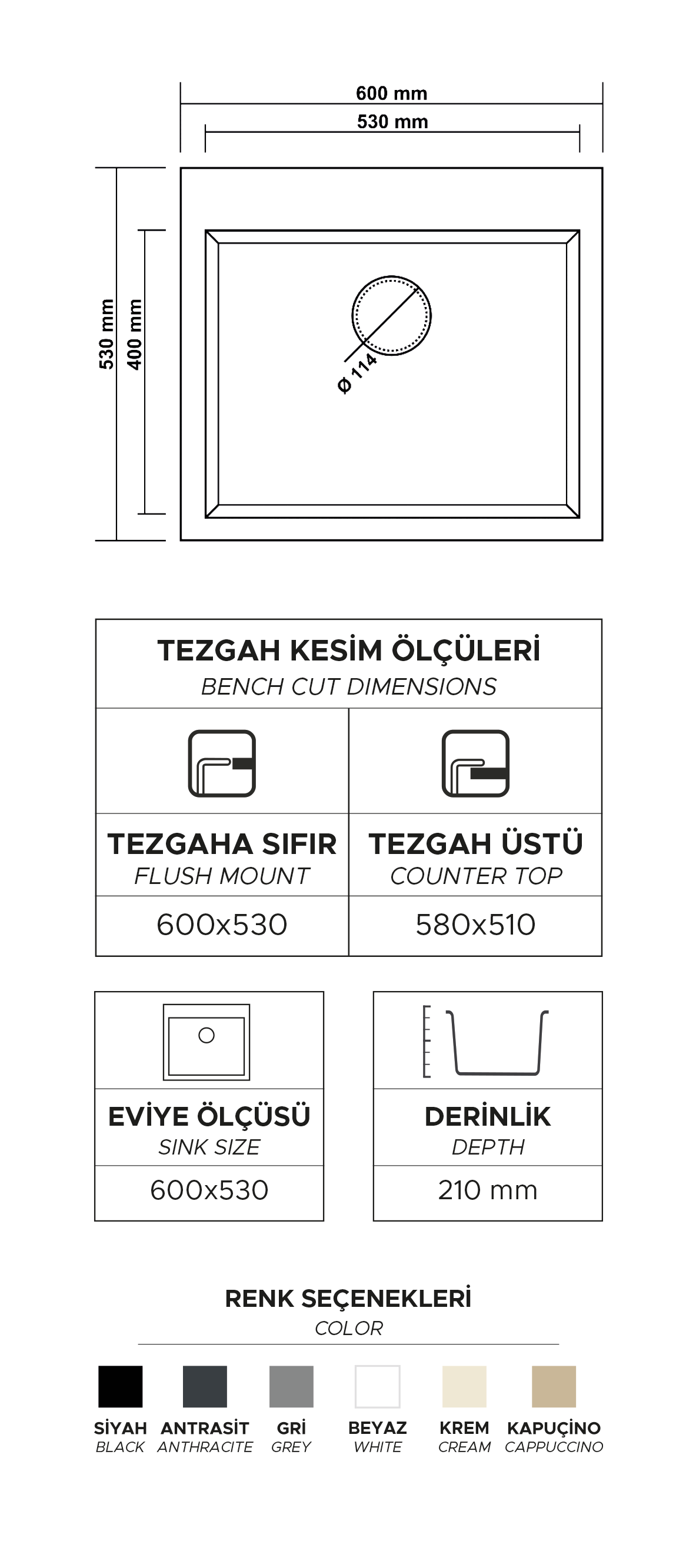 600 mm
530 mm
530 mm
400 mm
Ø 114

TEZGAH KESİM ÖLÇÜLERİ
BENCH CUT DIMENSIONS

| TEZGAHA SIFIR FLUSH MOUNT | TEZGAH ÜSTÜ COUNTER TOP |
|---|---|
| 600x530 | 580x510 |

EVİYE ÖLÇÜSÜ
SINK SIZE
600x530

DERİNLİK
DEPTH
210 mm

RENK SEÇENEKLERİ
COLOR

SİYAH
BLACK
ANTRASİT
ANTHRACITE
GRİ
GREY
BEYAZ
WHITE
KREM
CREAM
KAPUÇİNO
CAPPUCCINO