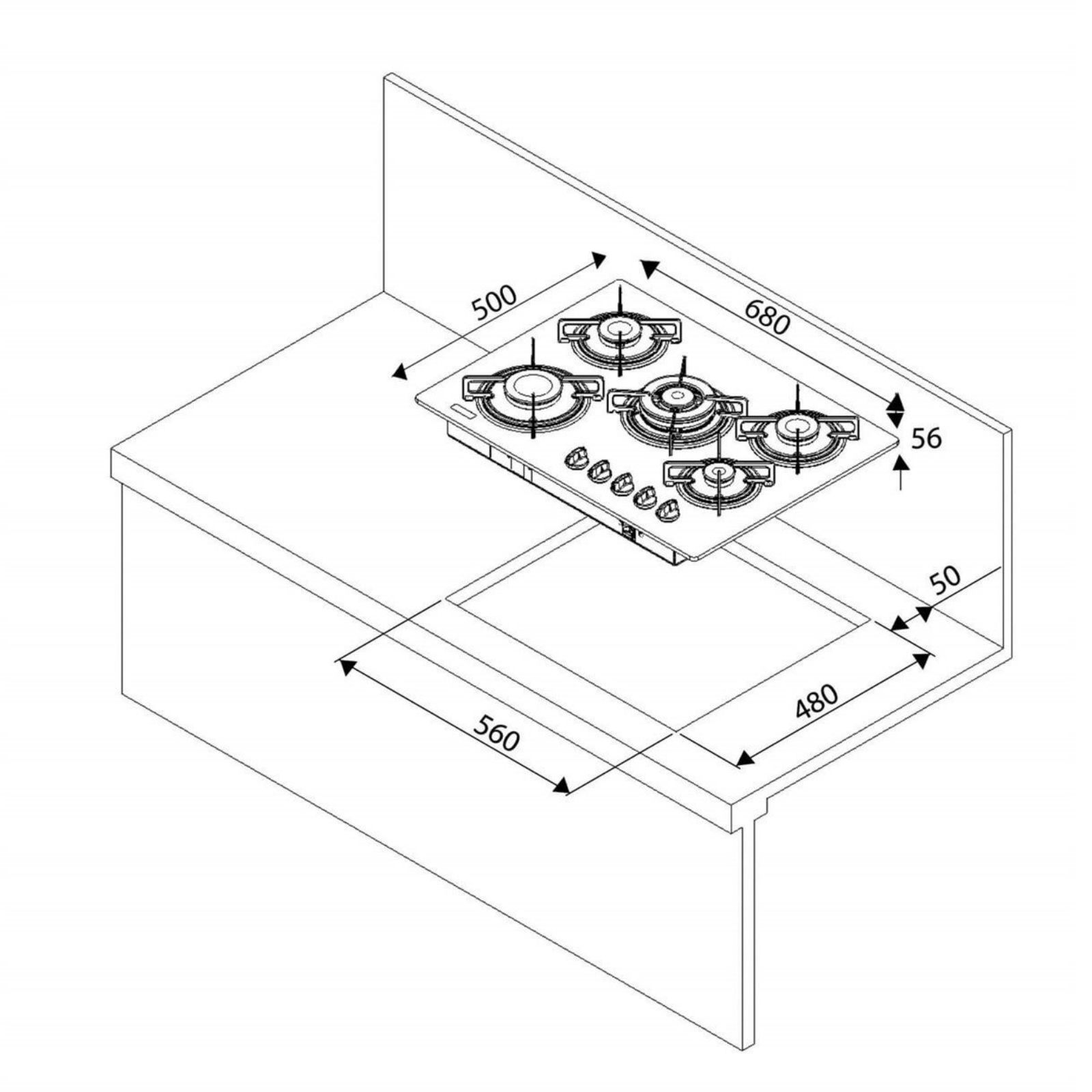 500
680
56
50
480
560